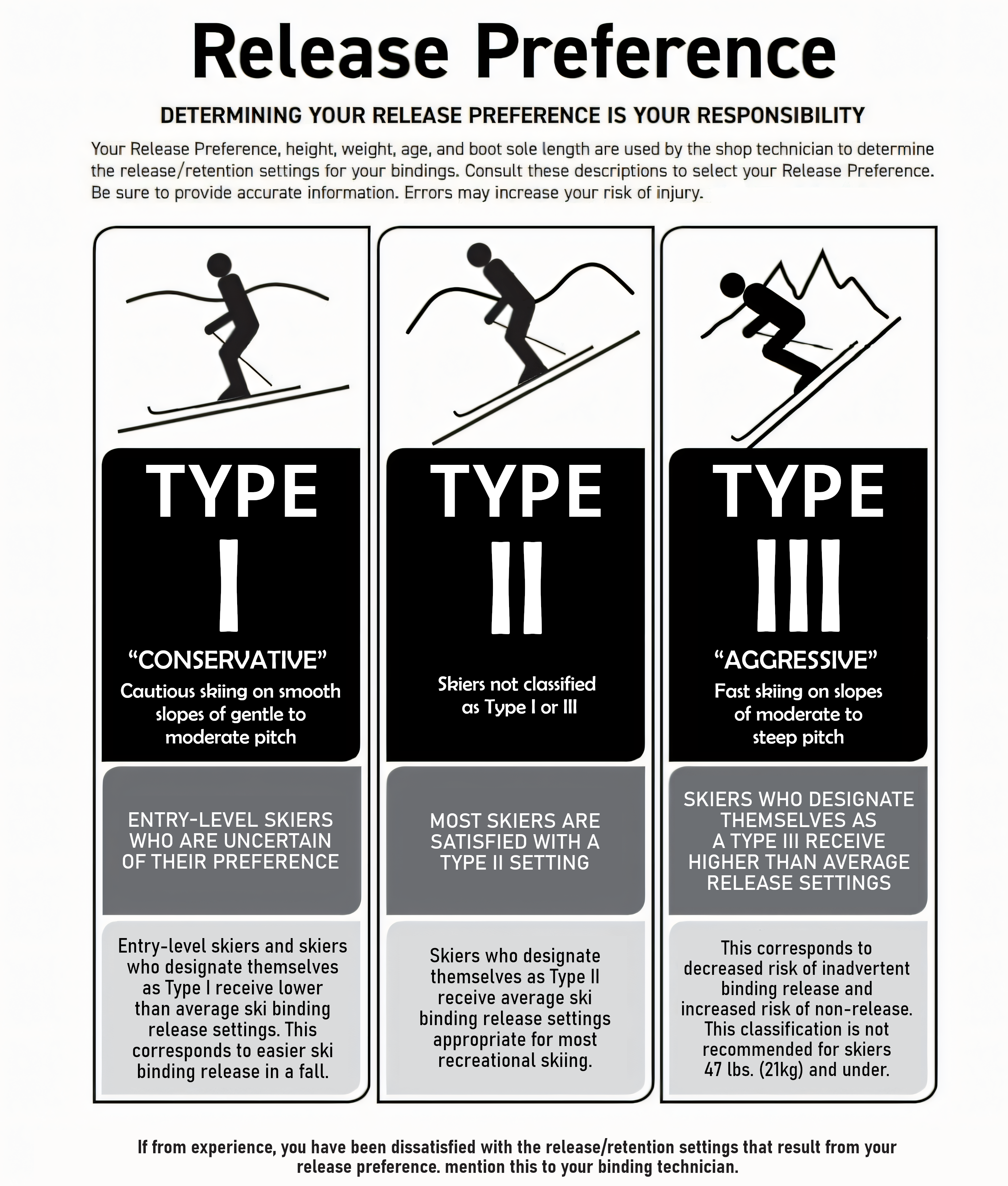 Release Preference

DETERMINING YOUR RELEASE PREFERENCE IS YOUR RESPONSIBILITY

Your Release Preference, height, weight, age, and boot sole length are used by the shop technician to determine the release/retention settings for your bindings. Consult these descriptions to select your Release Preference. Be sure to provide accurate information. Errors may increase your risk of injury.

TYPE I

"CONSERVATIVE"
Cautious skiing on smooth slopes of gentle to moderate pitch

ENTRY-LEVEL SKIERS WHO ARE UNCERTAIN OF THEIR PREFERENCE

Entry-level skiers and skiers who designate themselves as Type I receive lower than average ski binding release settings. This corresponds to easier ski binding release in a fall.

TYPE II

Skiers not classified as Type I or III

MOST SKIERS ARE SATISFIED WITH A TYPE II SETTING

Skiers who designate themselves as Type II receive average ski binding release settings appropriate for most recreational skiing.

TYPE III

"AGGRESSIVE"
Fast skiing on slopes of moderate to steep pitch

SKIERS WHO DESIGNATE THEMSELVES AS A TYPE III RECEIVE HIGHER THAN AVERAGE RELEASE SETTINGS

This corresponds to decreased risk of inadvertent binding release and increased risk of non-release. This classification is not recommended for skiers 47 lbs. (21kg) and under.

If from experience, you have been dissatisfied with the release/retention settings that result from your release preference. mention this to your binding technician.